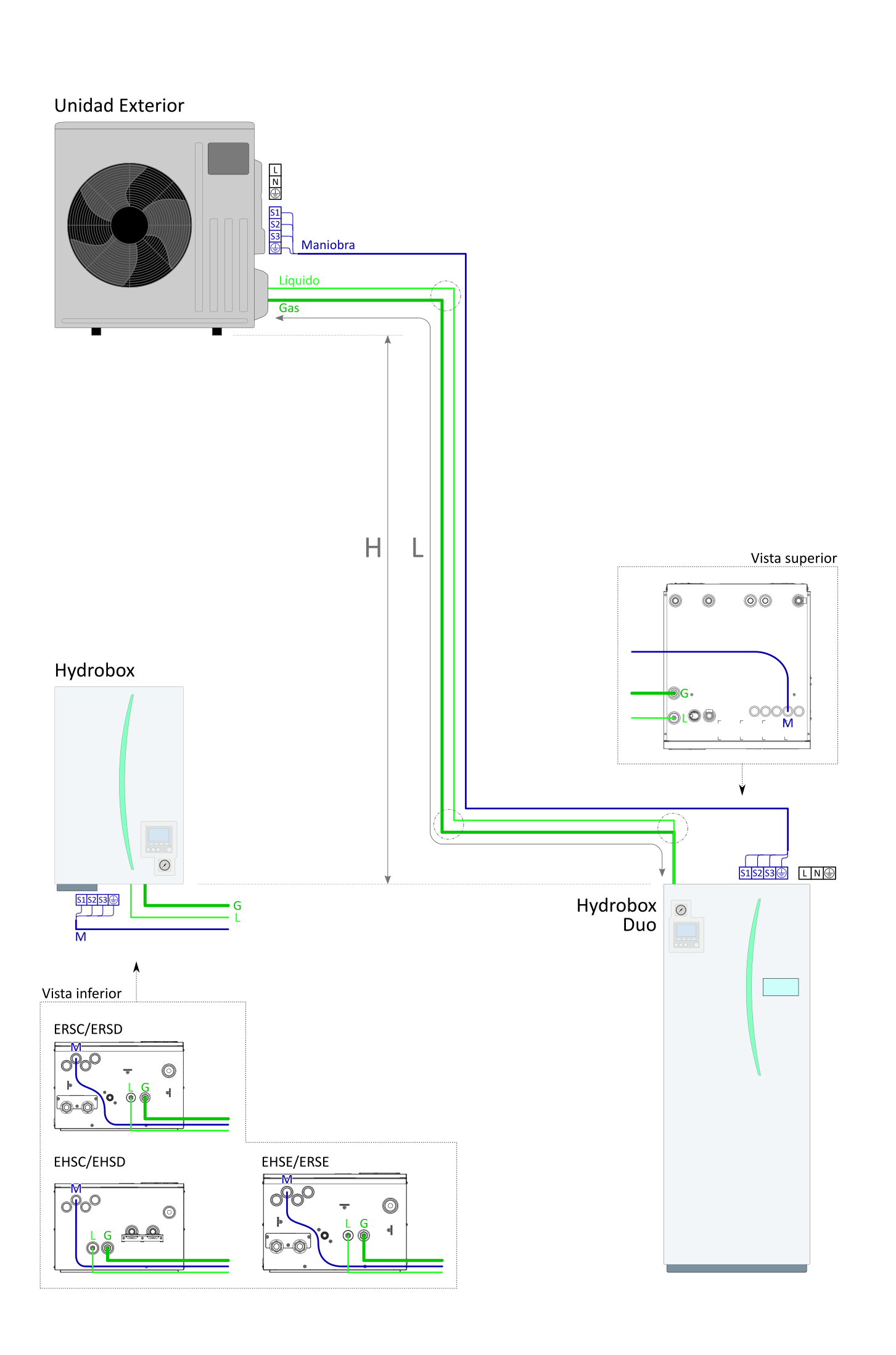 Unidad Exterior

L
N
S1
S2
S3
Maniobra
Líquido
Gas

H L

Vista superior
G
L
M

Hydrobox

S1 S2 S3
G
L
M

S1 S2 S3
L N

Hydrobox Duo

Vista inferior
ERSC/ERSD
M
L G

EHSC/EHSD
M
L G

EHSE/ERSE
M
L G