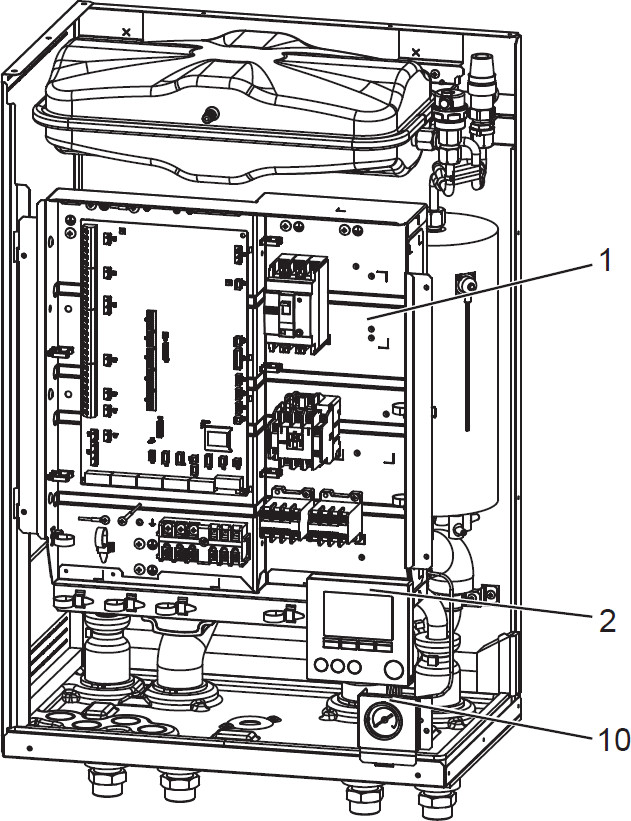 1
2
10