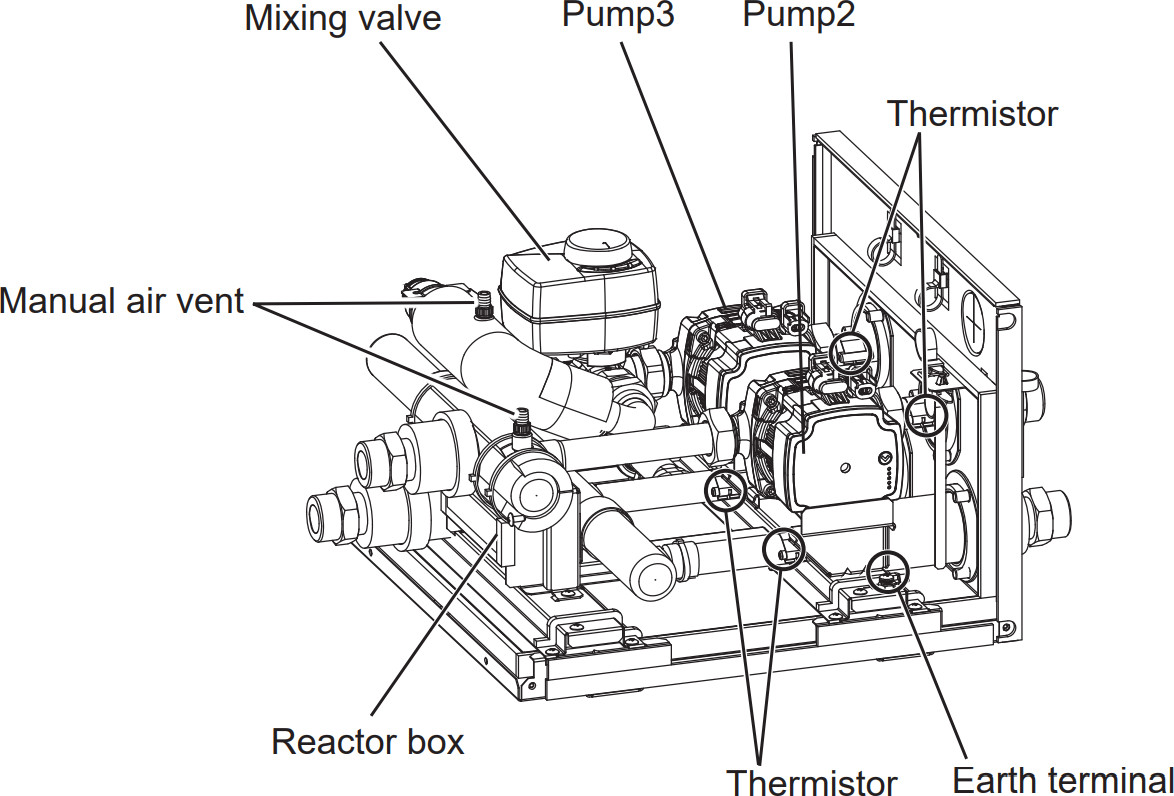 Mixing valve

Pump3

Pump2

Thermistor

Manual air vent

Reactor box

Thermistor

Earth terminal