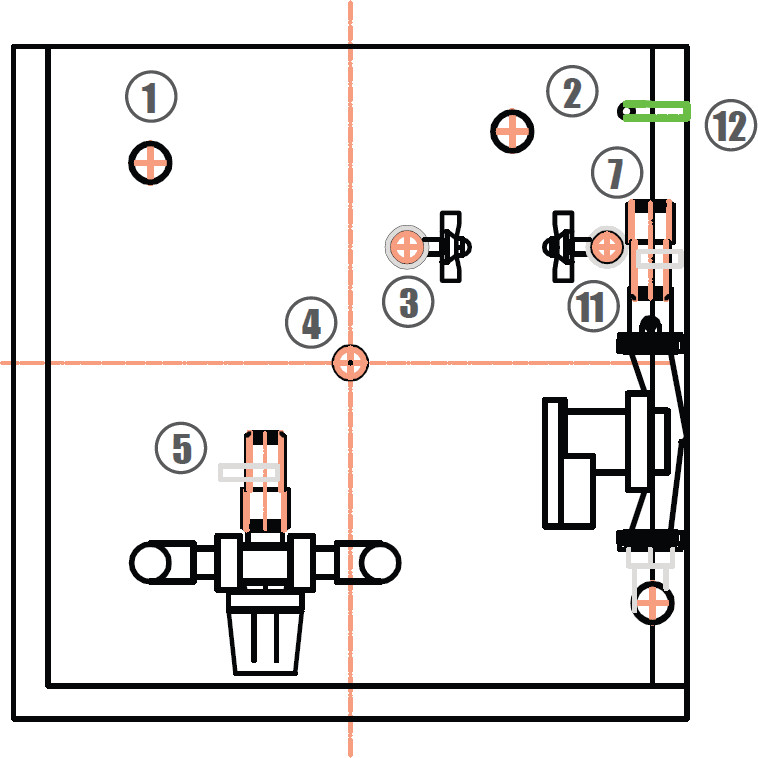 1
2
12
7
3
11
4
5